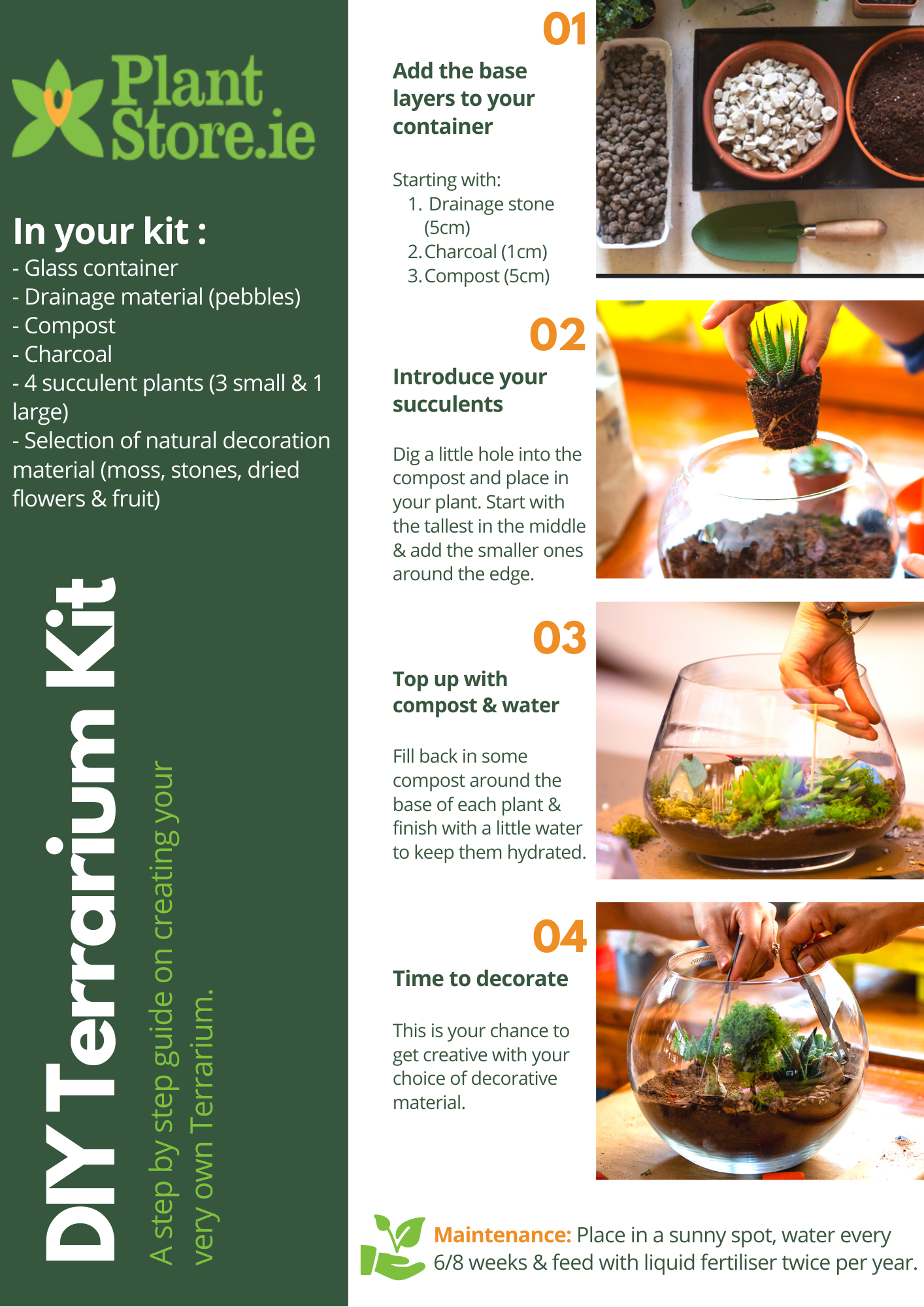 Plant Store.ie

In your kit :
- Glass container
- Drainage material (pebbles)
- Compost
- Charcoal
- 4 succulent plants (3 small & 1 large)
- Selection of natural decoration material (moss, stones, dried flowers & fruit)

DIY Terrarium Kit

A step by step guide on creating your very own Terrarium.

01

Add the base layers to your container

Starting with:
1. Drainage stone (5cm)
2. Charcoal (1cm)
3. Compost (5cm)

02

Introduce your succulents

Dig a little hole into the compost and place in your plant. Start with the tallest in the middle & add the smaller ones around the edge.

03

Top up with compost & water

Fill back in some compost around the base of each plant & finish with a little water to keep them hydrated.

04

Time to decorate

This is your chance to get creative with your choice of decorative material.

Maintenance: Place in a sunny spot, water every 6/8 weeks & feed with liquid fertiliser twice per year.