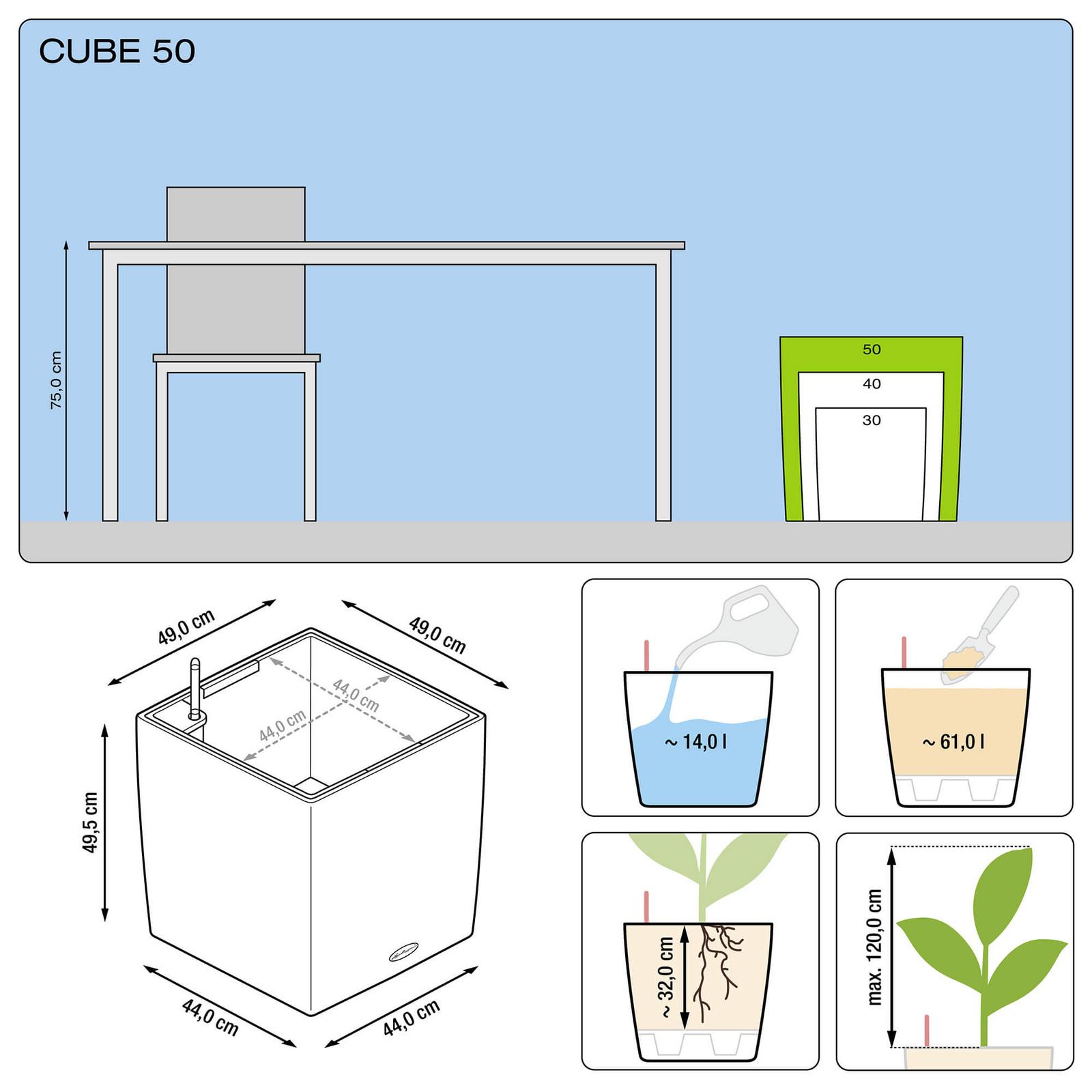 CUBE 50

75,0 cm

50
40
30

49,0 cm
49,0 cm
44,0 cm
44,0 cm
49,5 cm
44,0 cm
44,0 cm

~ 14,0 l

~ 61,0 l

~ 32,0 cm

max. 120,0 cm